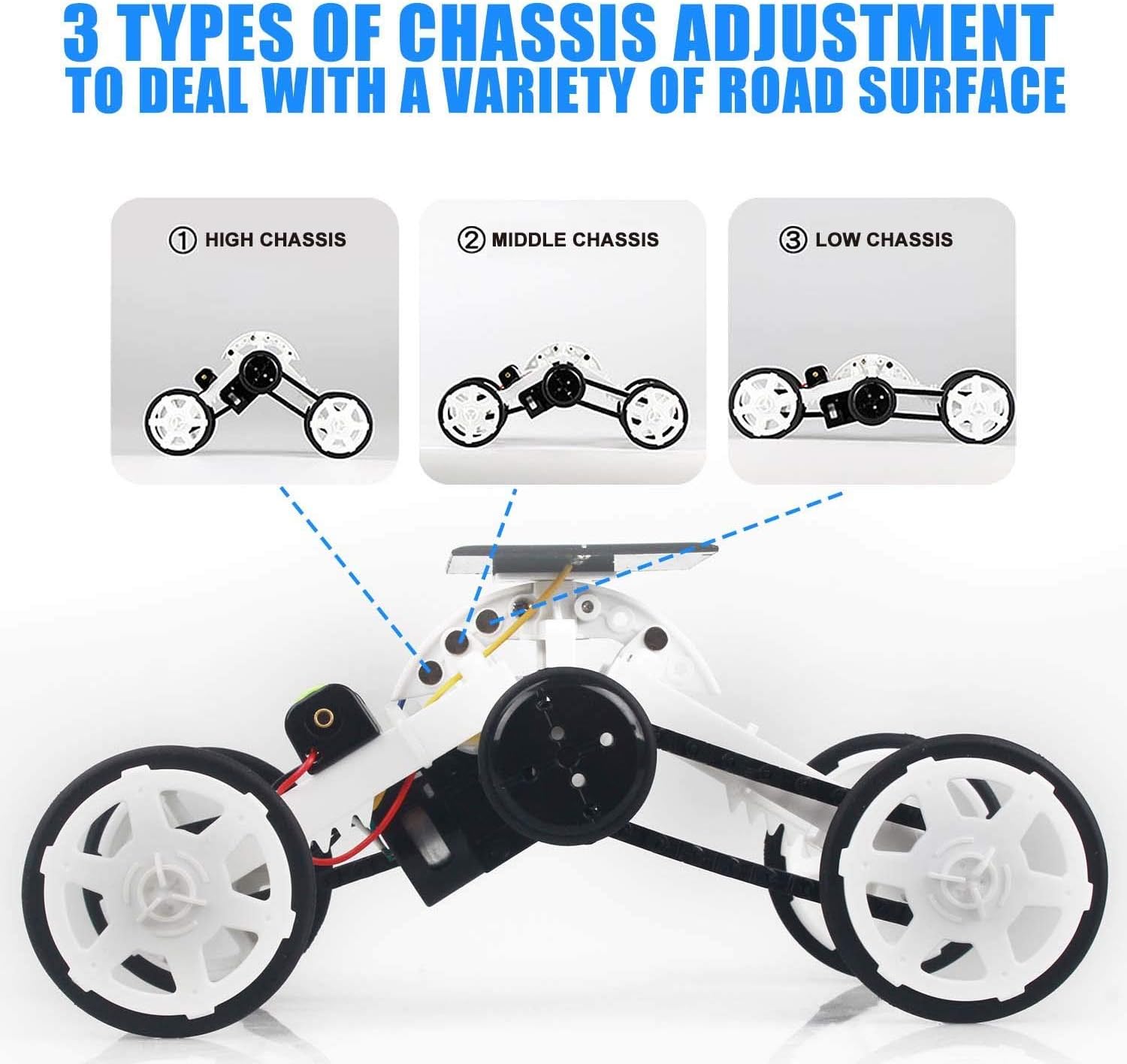 3 TYPES OF CHASSIS ADJUSTMENT
TO DEAL WITH A VARIETY OF ROAD SURFACE

① HIGH CHASSIS

② MIDDLE CHASSIS

③ LOW CHASSIS