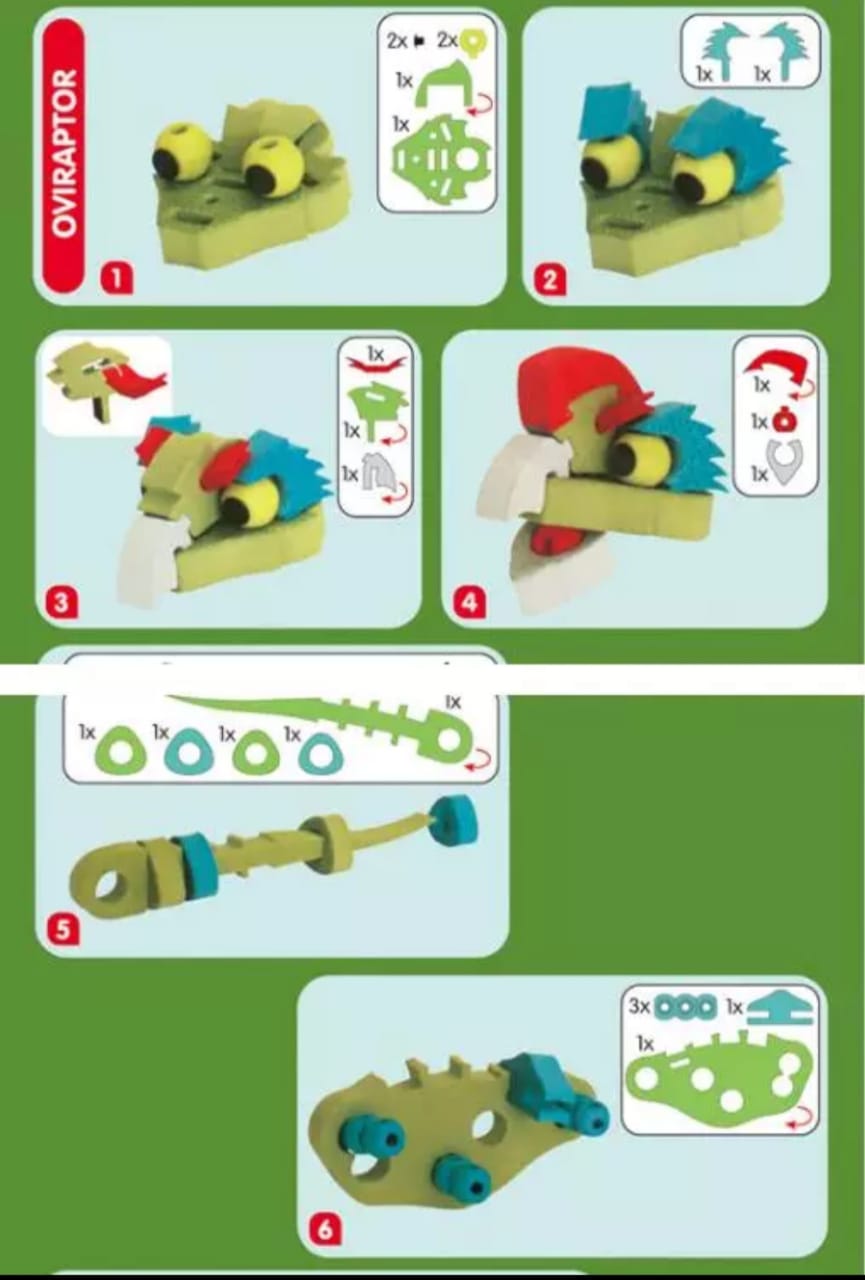 OVIRAPTOR

2x 2x
1x
1x
1

1x 1x
2

1x
1x
1x
3

1x
1x
1x
4

1x
1x 1x 1x 1x
5

3x 1x
1x
6