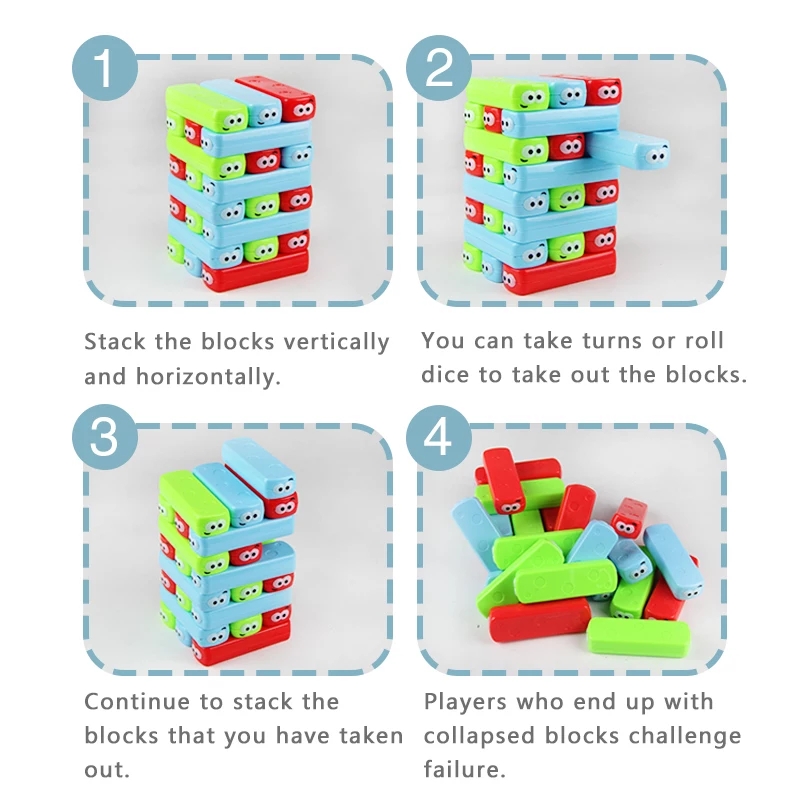 1

Stack the blocks vertically and horizontally.

2

You can take turns or roll dice to take out the blocks.

3

Continue to stack the blocks that you have taken out.

4

Players who end up with collapsed blocks challenge failure.