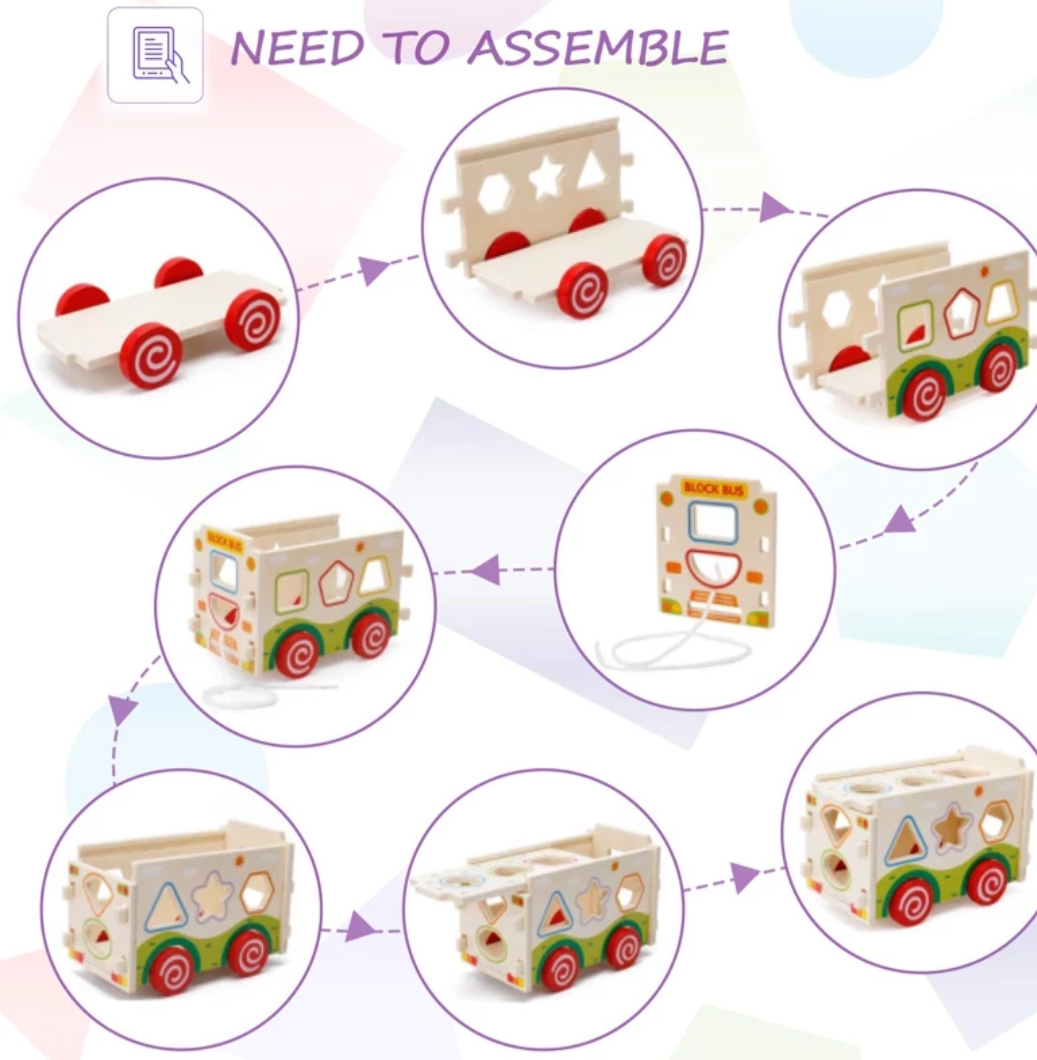 NEED TO ASSEMBLE

BLOCK BUS

BLOCK BUS