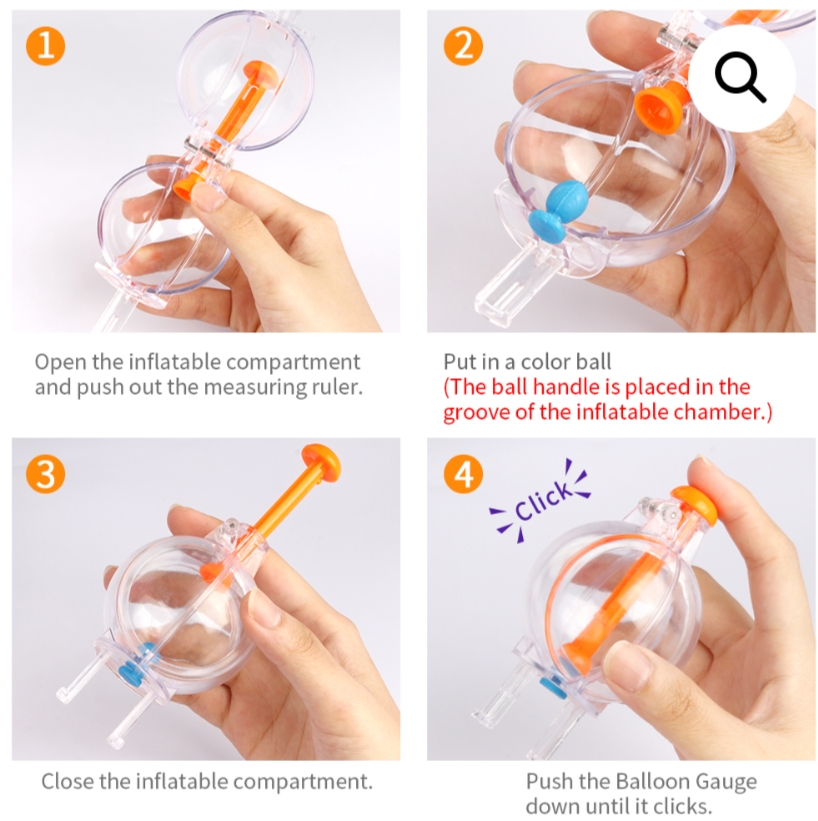 1

Open the inflatable compartment and push out the measuring ruler.

2

Put in a color ball
(The ball handle is placed in the groove of the inflatable chamber.)

3

Close the inflatable compartment.

4

Click

Push the Balloon Gauge down until it clicks.