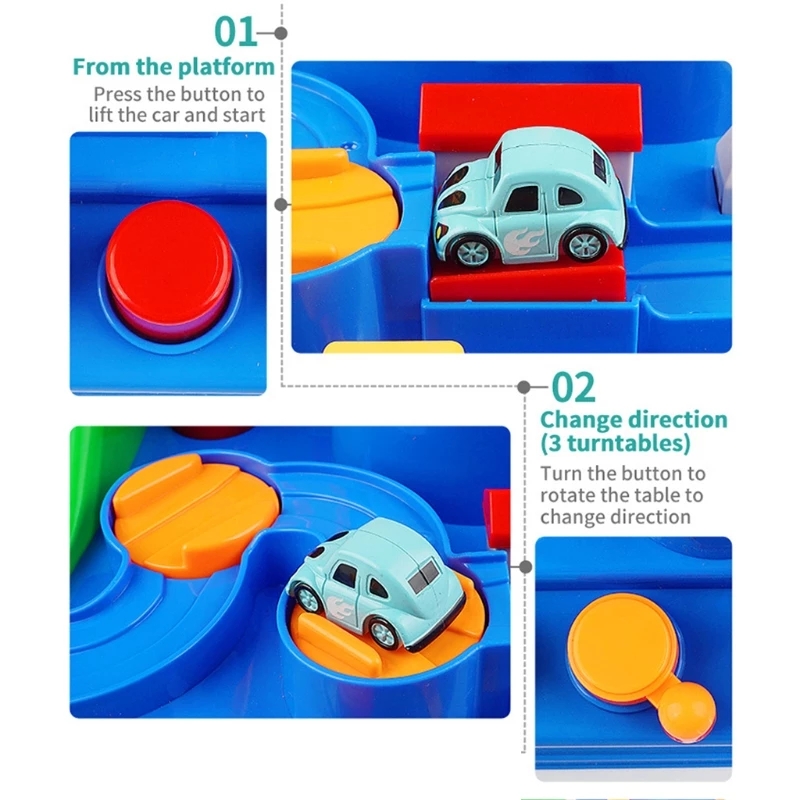 01

From the platform

Press the button to lift the car and start

02

Change direction (3 turntables)

Turn the button to rotate the table to change direction