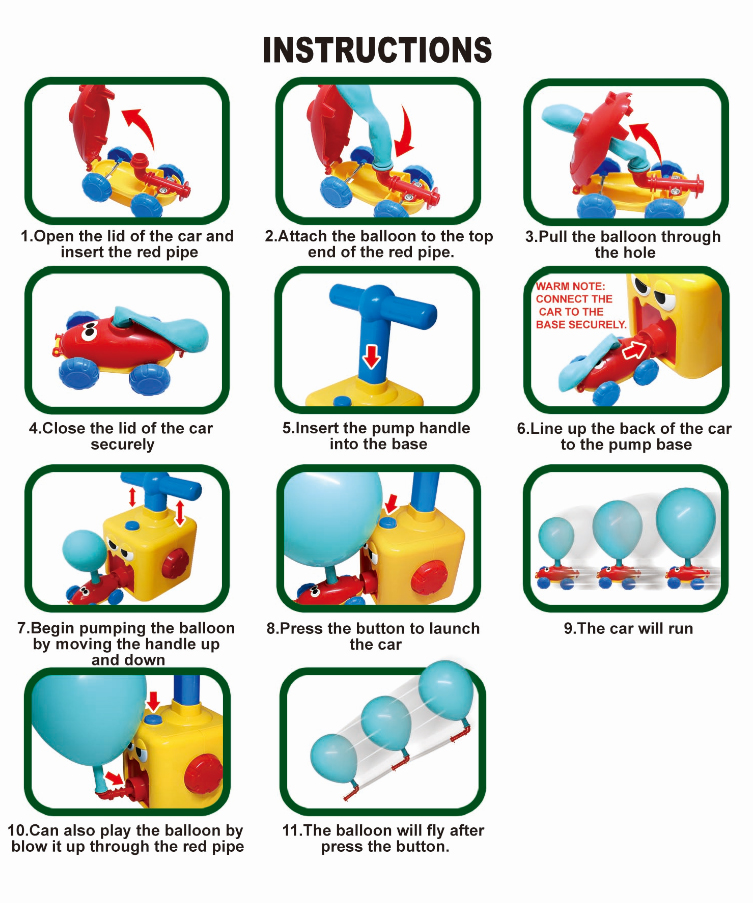 INSTRUCTIONS

1.Open the lid of the car and insert the red pipe

2.Attach the balloon to the top end of the red pipe.

3.Pull the balloon through the hole

4.Close the lid of the car securely

5.Insert the pump handle into the base

WARM NOTE: CONNECT THE CAR TO THE BASE SECURELY.

6.Line up the back of the car to the pump base

7.Begin pumping the balloon by moving the handle up and down

8.Press the button to launch the car

9.The car will run

10.Can also play the balloon by blow it up through the red pipe

11.The balloon will fly after press the button.