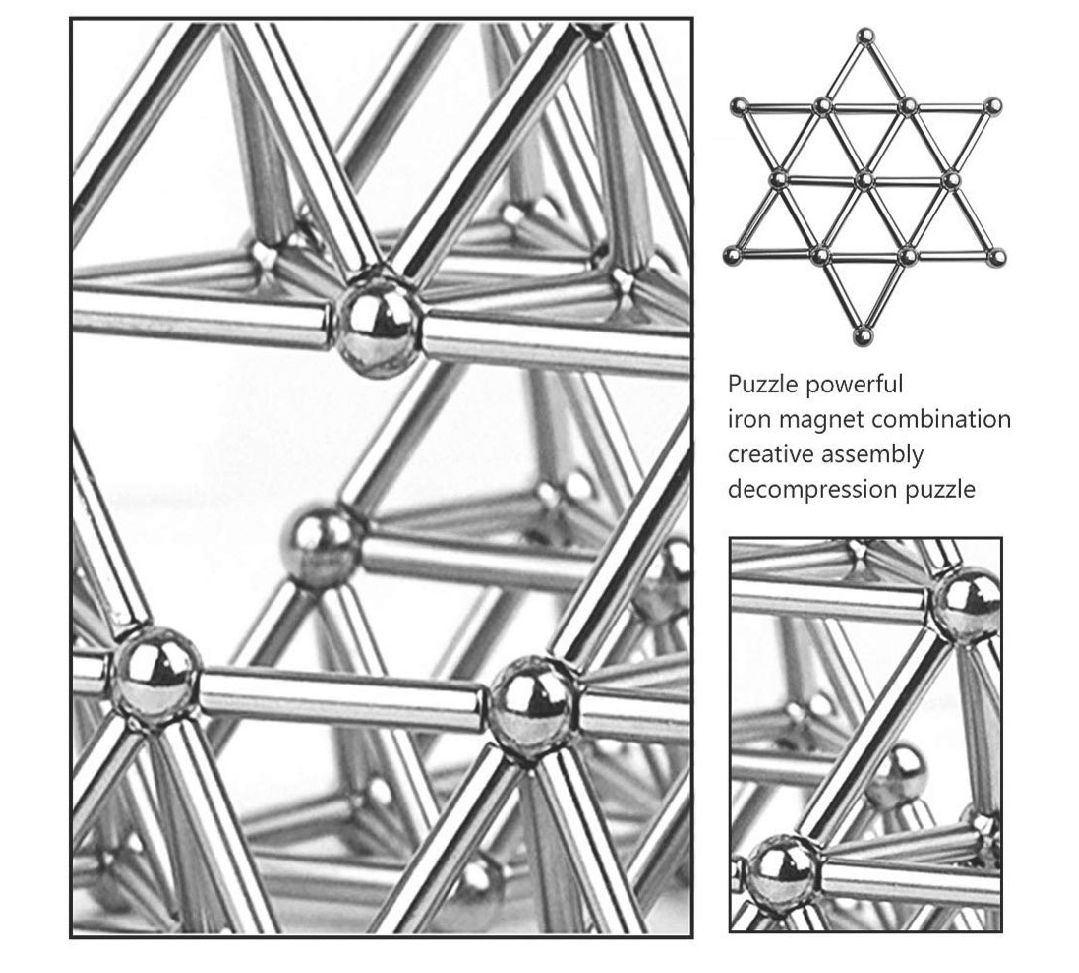 Puzzle powerful
iron magnet combination
creative assembly
decompression puzzle