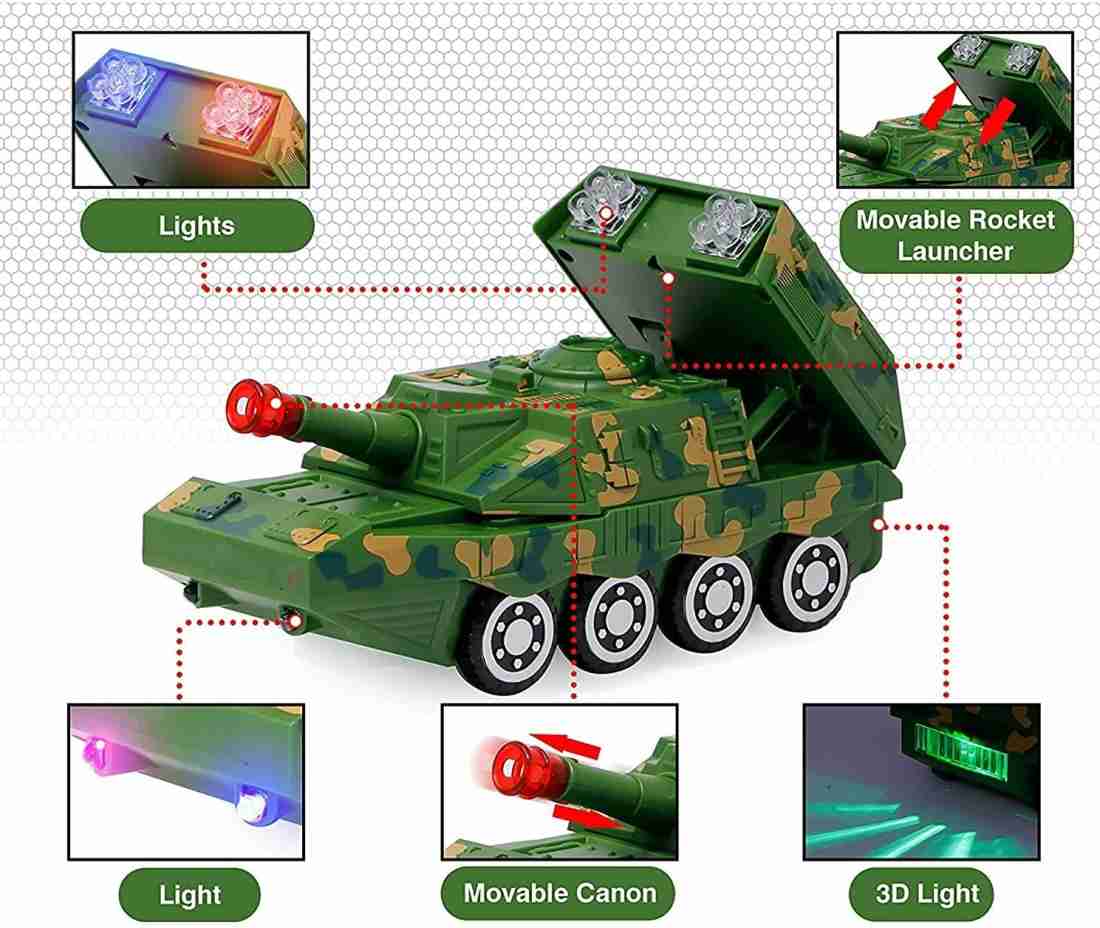 Lights

Movable Rocket Launcher

Light

Movable Canon

3D Light