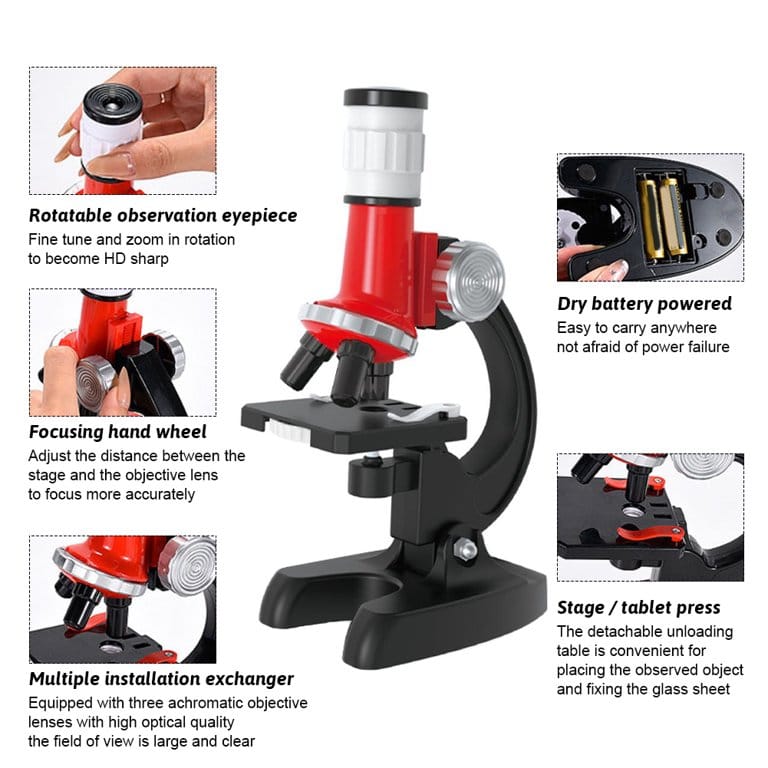 Rotatable observation eyepiece
Fine tune and zoom in rotation to become HD sharp

Focusing hand wheel
Adjust the distance between the stage and the objective lens to focus more accurately

Multiple installation exchanger
Equipped with three achromatic objective lenses with high optical quality the field of view is large and clear

Dry battery powered
Easy to carry anywhere not afraid of power failure

Stage / tablet press
The detachable unloading table is convenient for placing the observed object and fixing the glass sheet