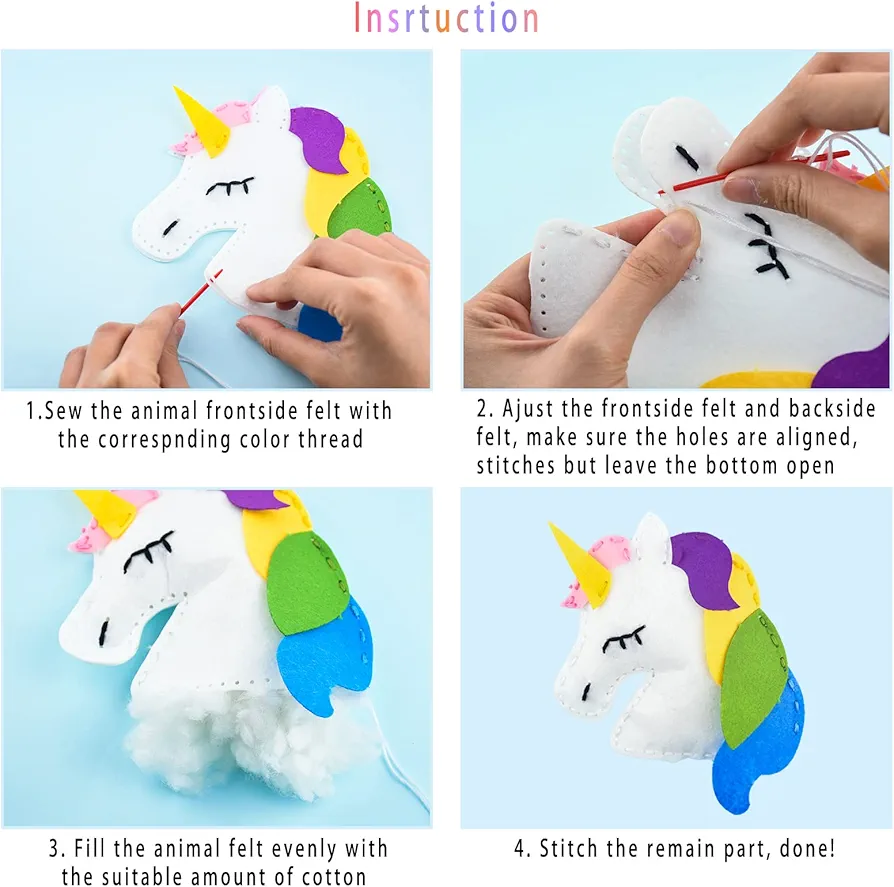 Insrtuction

1.Sew the animal frontside felt with the correspnding color thread

2. Ajust the frontside felt and backside felt, make sure the holes are aligned, stitches but leave the bottom open

3. Fill the animal felt evenly with the suitable amount of cotton

4. Stitch the remain part, done!